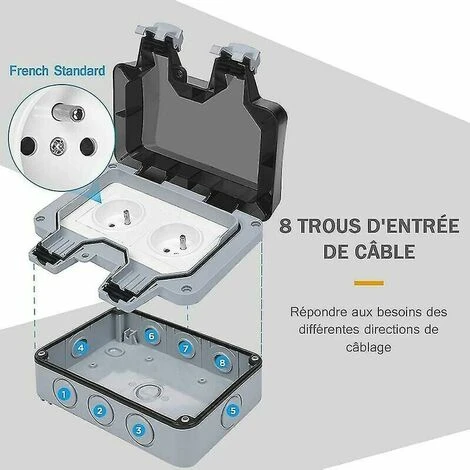 French Standard

8 TROUS D'ENTRÉE DE CÂBLE

Répondre aux besoins des différentes directions de câblage

4
6
7
8
1
2
3
5