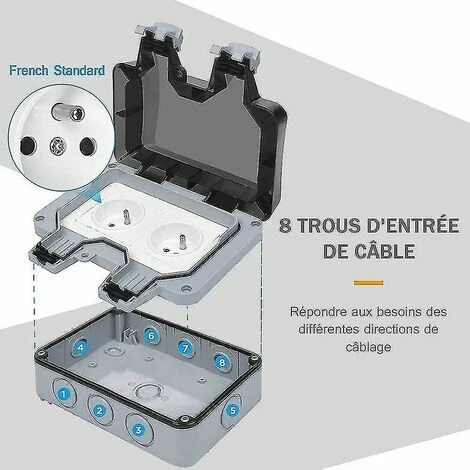 French Standard

8 TROUS D'ENTRÉE DE CÂBLE

Répondre aux besoins des différentes directions de câblage

4
6
7
8
1
2
3
5