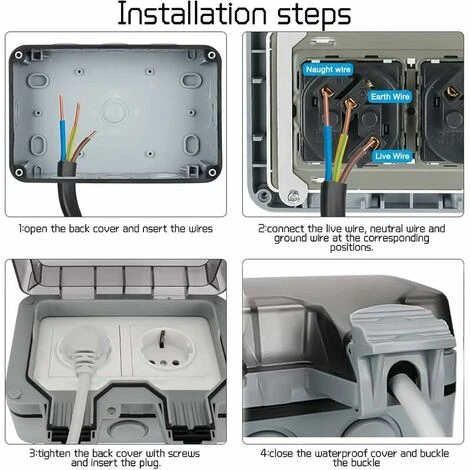 Installation steps

1:open the back cover and nsert the wires

Naught wire
Earth Wire
Live Wire

2:connect the live wire, neutral wire and ground wire at the corresponding positions.

3:tighten the back cover with screws and insert the plug.

4:close the waterproof cover and buckle the buckle