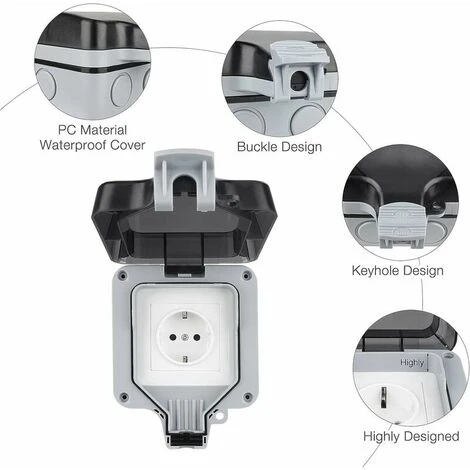 PC Material
Waterproof Cover

Buckle Design

Keyhole Design

Highly

Highly Designed