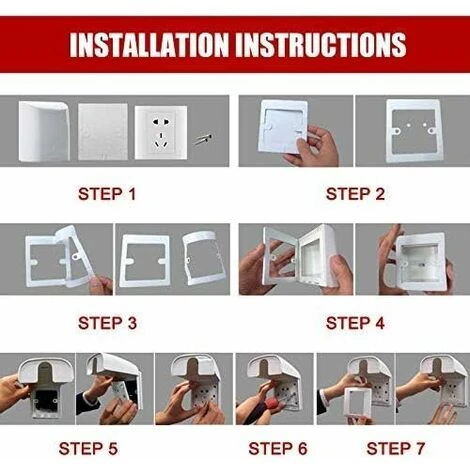 INSTALLATION INSTRUCTIONS

STEP 1

STEP 2

STEP 3

STEP 4

STEP 5

STEP 6

STEP 7