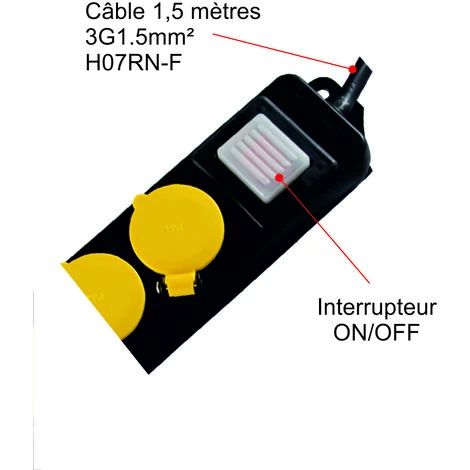 Câble 1,5 mètres
3G1.5mm²
H07RN-F

Interrupteur
ON/OFF