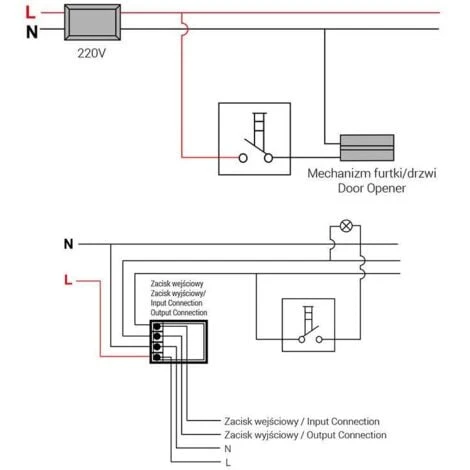 L
N
220V
Mechanizm furtki/drzwi
Door Opener

N
L
Zacisk wejściowy
Zacisk wyjściowy/
Input Connection
Output Connection
Zacisk wejściowy / Input Connection
Zacisk wyjściowy / Output Connection
N
L